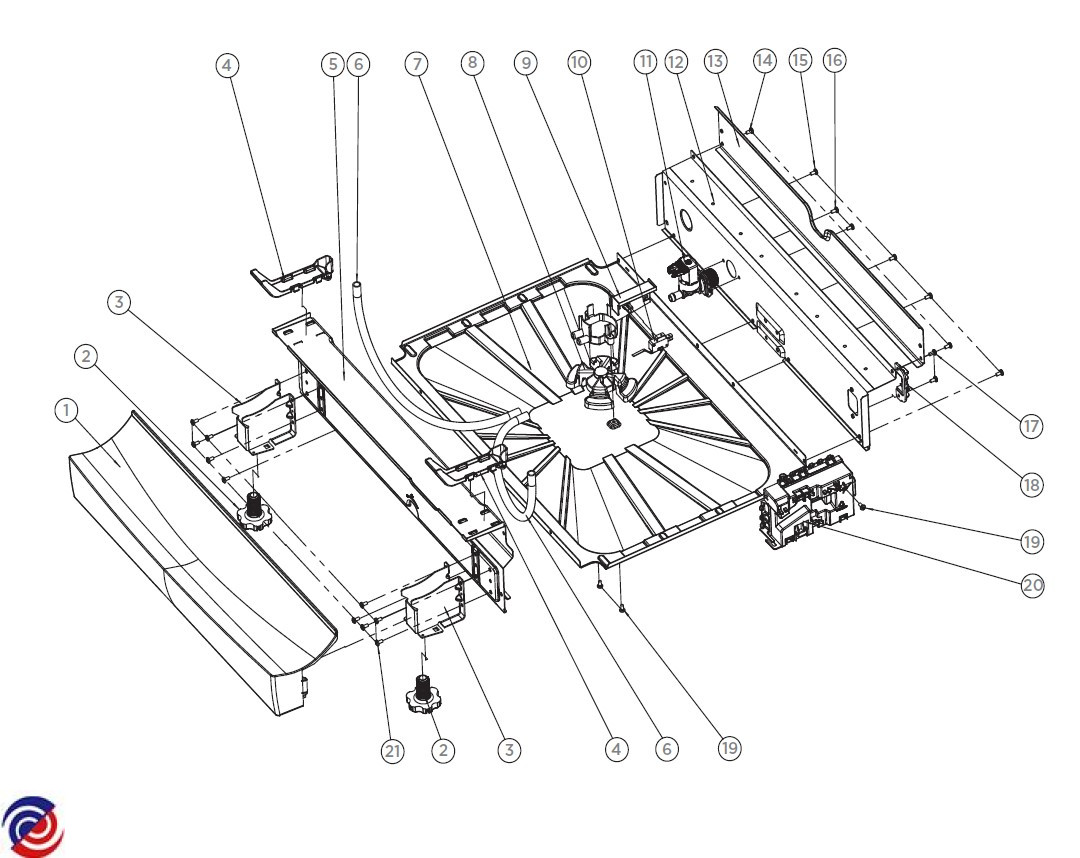 4 5 6 7 8 9 10 11 12 13 14 15 16
3
2
1
17
18
19
20
21 2 3 4 6 19